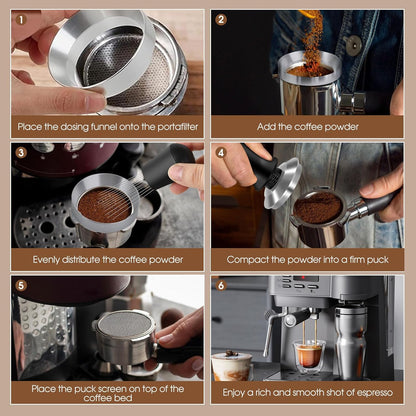 1
Place the dosing funnel onto the portafilter

2
Add the coffee powder

3
Evenly distribute the coffee powder

4
Compact the powder into a firm puck

5
Place the puck screen on top of the coffee bed

6
Enjoy a rich and smooth shot of espresso