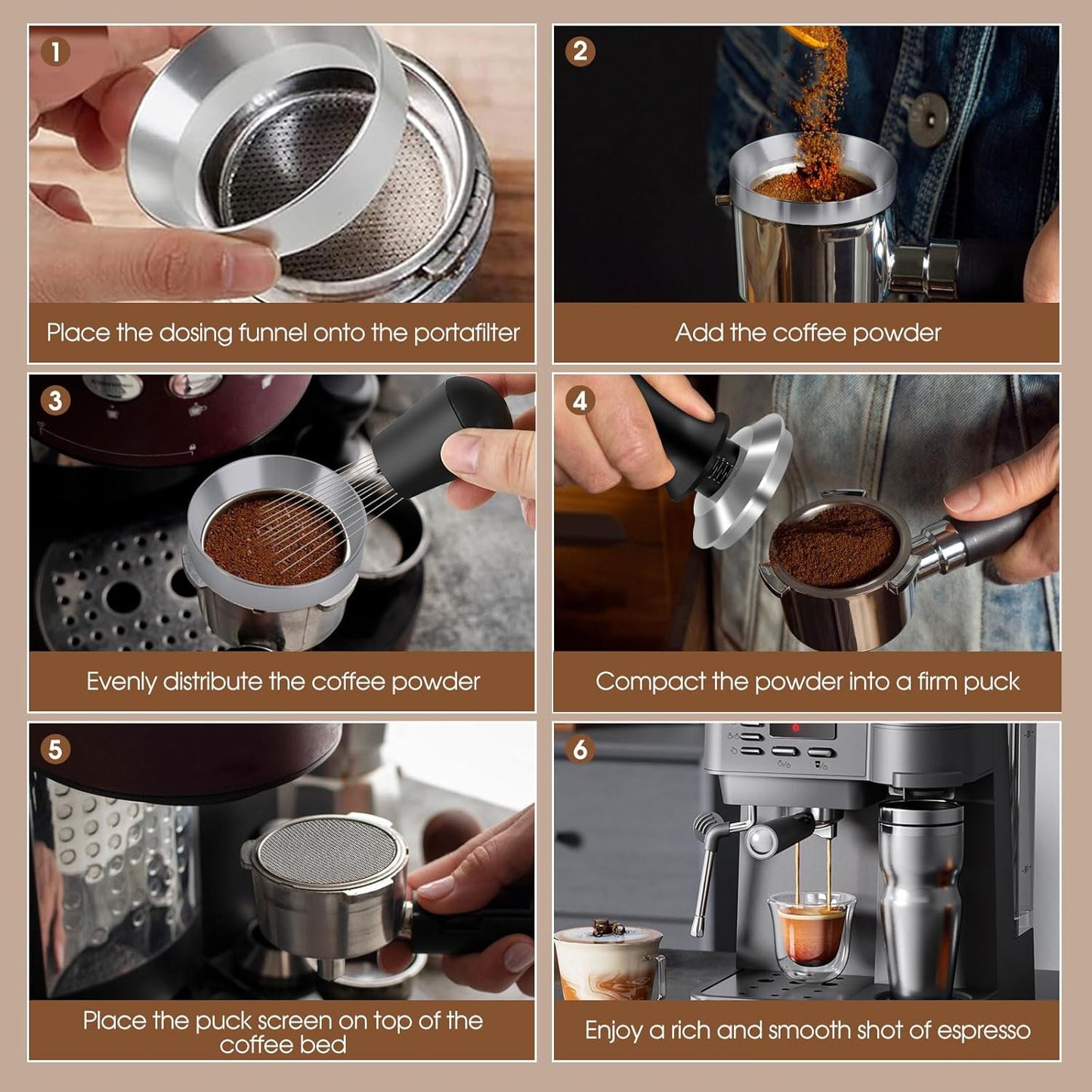 1
Place the dosing funnel onto the portafilter

2
Add the coffee powder

3
Evenly distribute the coffee powder

4
Compact the powder into a firm puck

5
Place the puck screen on top of the coffee bed

6
Enjoy a rich and smooth shot of espresso