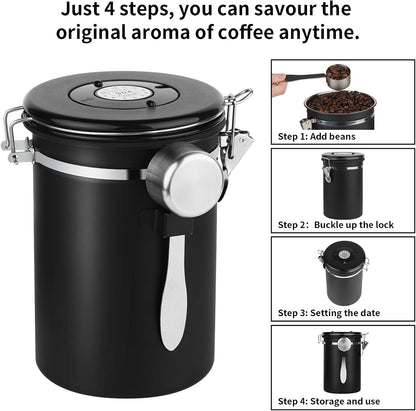 Just 4 steps, you can savour the original aroma of coffee anytime.

Step 1: Add beans

Step 2: Buckle up the lock

Step 3: Setting the date

Step 4: Storage and use