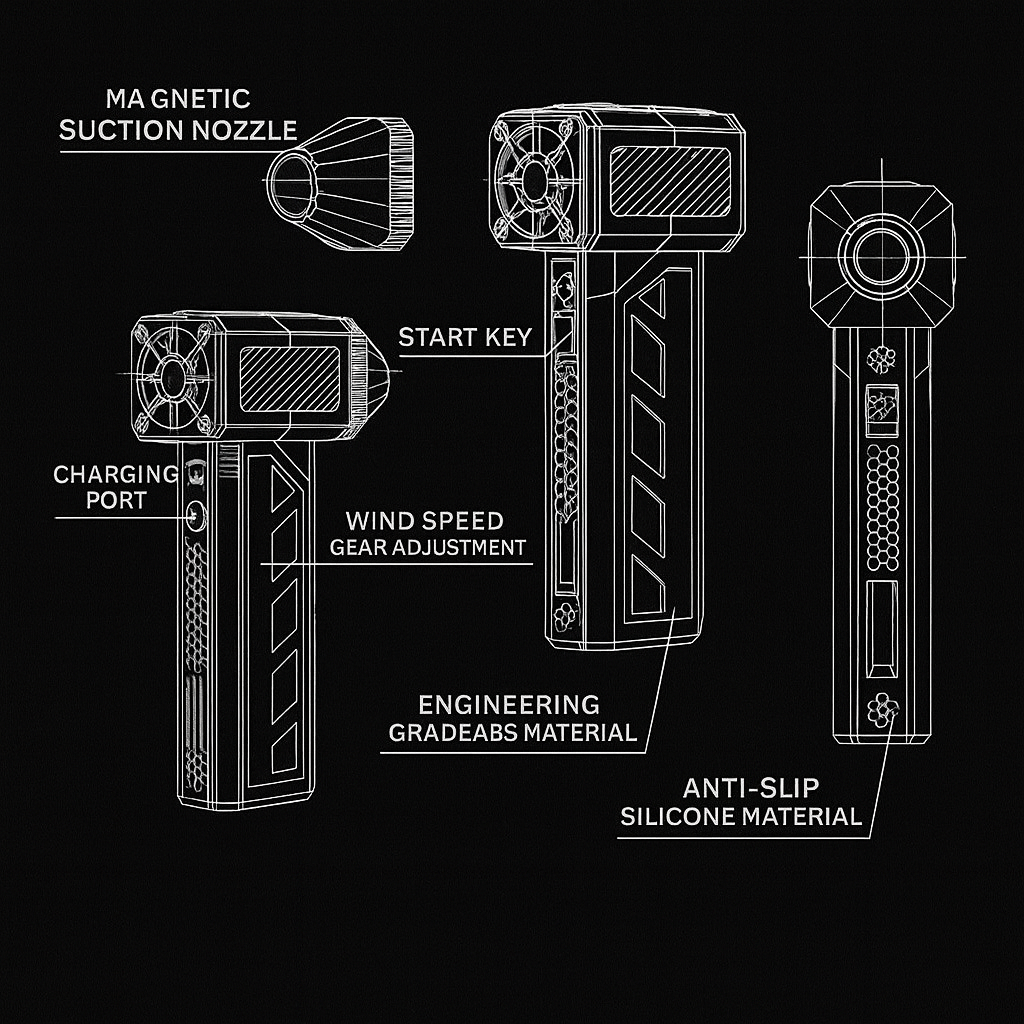 MA GNETIC SUCTION NOZZLE

START KEY

CHARGING PORT

WIND SPEED GEAR ADJUSTMENT

ENGINEERING GRADEABS MATERIAL

ANTI-SLIP SILICONE MATERIAL