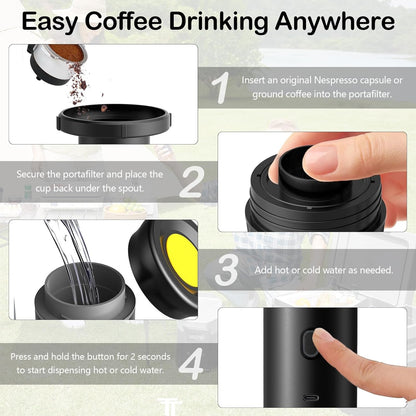 Easy Coffee Drinking Anywhere

1 Insert an original Nespresso capsule or ground coffee into the portafilter.

Secure the portafilter and place the cup back under the spout. 2

3 Add hot or cold water as needed.

Press and hold the button for 2 seconds to start dispensing hot or cold water. 4