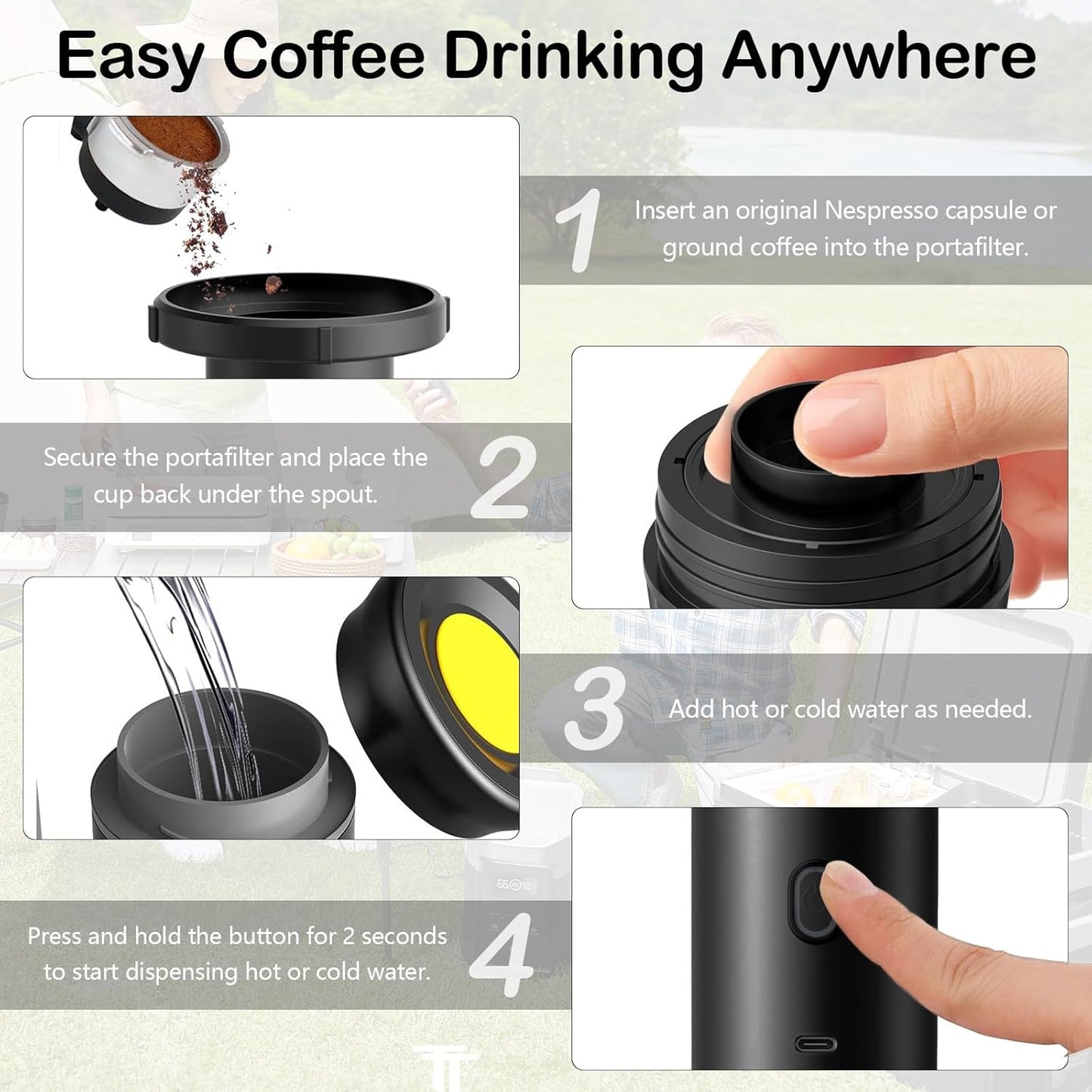 Easy Coffee Drinking Anywhere

1

Insert an original Nespresso capsule or ground coffee into the portafilter.

Secure the portafilter and place the cup back under the spout.

2

3

Add hot or cold water as needed.

Press and hold the button for 2 seconds to start dispensing hot or cold water.

4