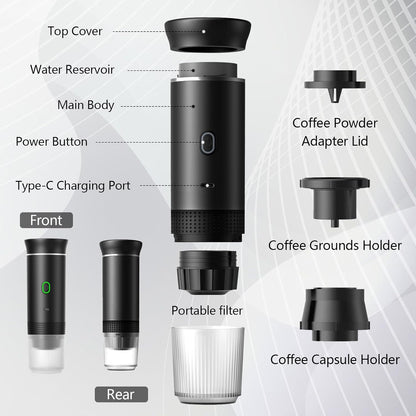 Top Cover

Water Reservoir

Main Body

Power Button

Type-C Charging Port

Front

Rear

Portable filter

Coffee Powder Adapter Lid

Coffee Grounds Holder

Coffee Capsule Holder