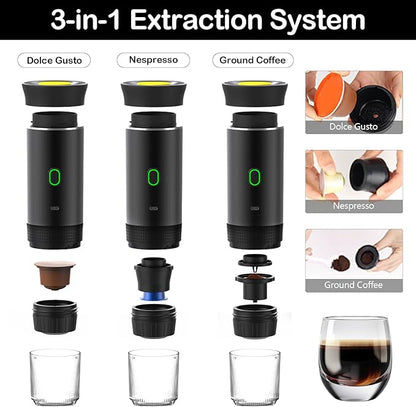 3-in-1 Extraction System

Dolce Gusto

Nespresso

Ground Coffee

Dolce Gusto

Nespresso

Ground Coffee